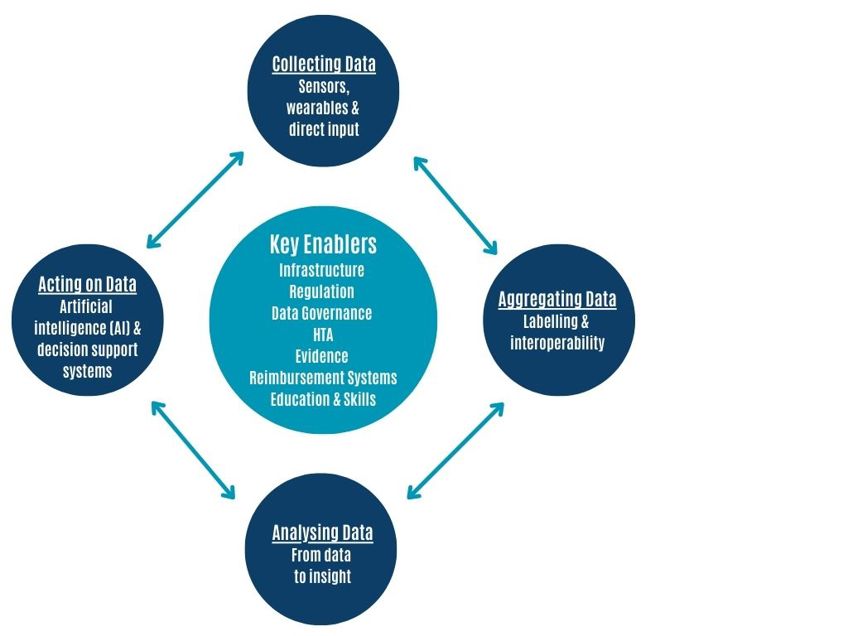 Collecting Data
Sensors, wearables & direct input

Acting on Data
Artificial intelligence (AI) & decision support systems

Key Enablers
Infrastructure
Regulation
Data Governance
HTA
Evidence
Reimbursement Systems
Education & Skills

Aggregating Data
Labelling & interoperability

Analysing Data
From data to insight