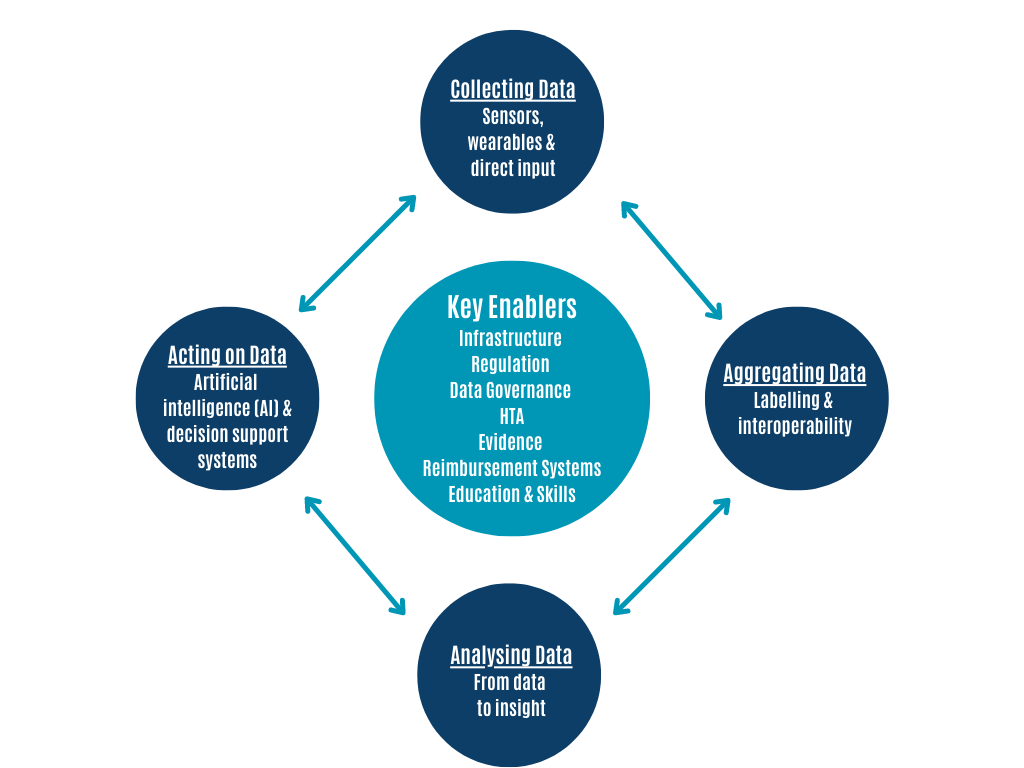 Collecting Data
Sensors, wearables & direct input

Acting on Data
Artificial intelligence (AI) & decision support systems

Key Enablers
Infrastructure
Regulation
Data Governance
HTA
Evidence
Reimbursement Systems
Education & Skills

Aggregating Data
Labelling & interoperability

Analysing Data
From data to insight